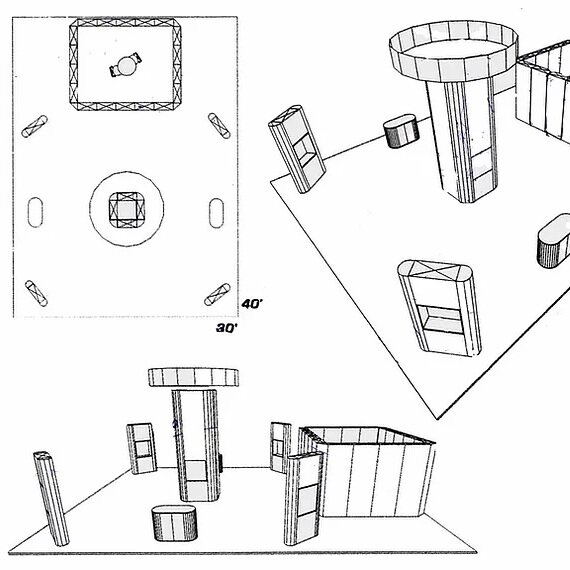 40'
30'